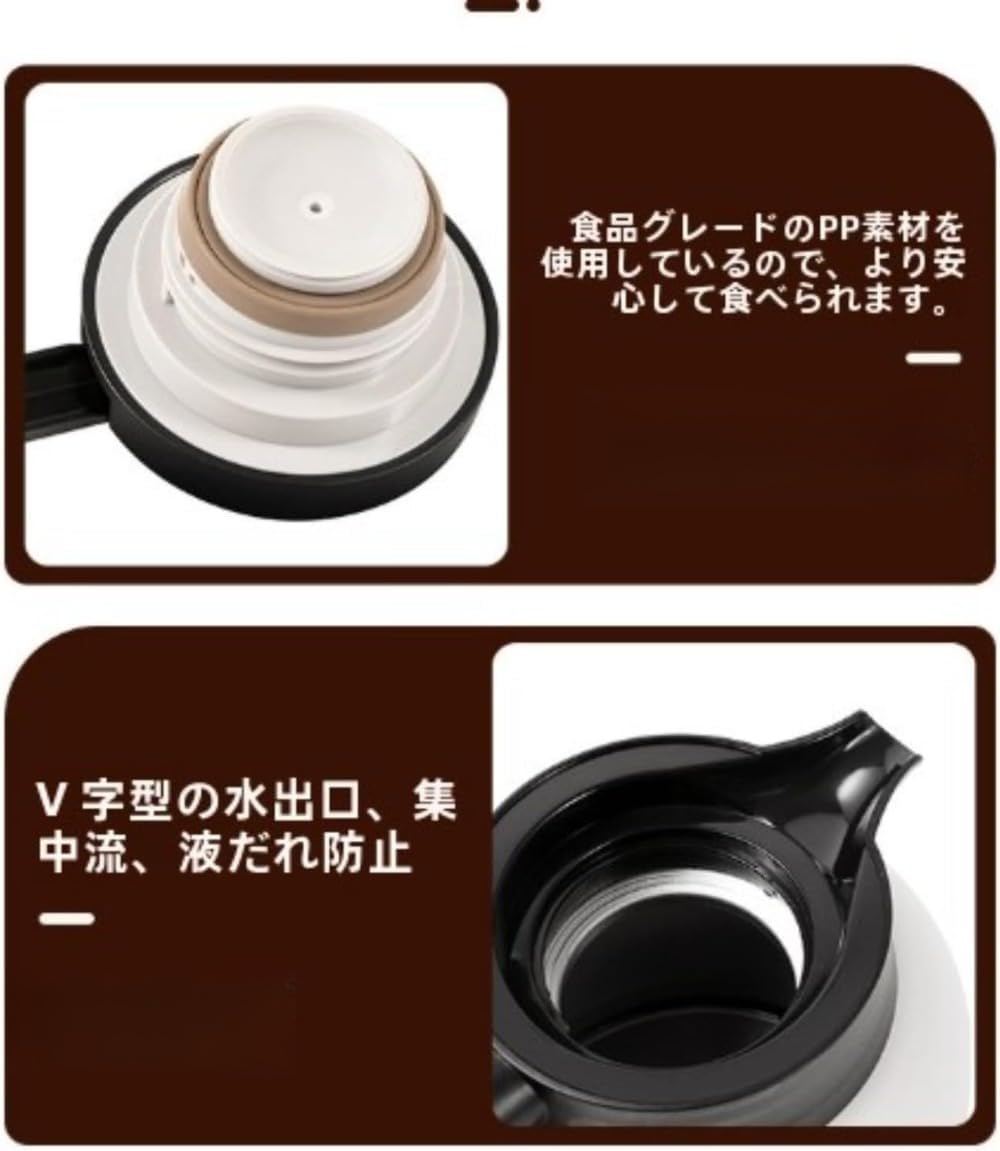 食品グレードのPP素材を使用しているので、より安心して食べられます。

V 字型の水出口、集中流、液だれ防止