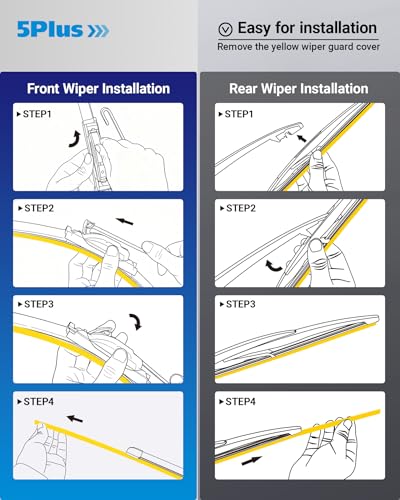 5Plus

Easy for installation
Remove the yellow wiper guard cover

Front Wiper Installation

STEP1

STEP2

STEP3

STEP4

Rear Wiper Installation

STEP1

STEP2

STEP3

STEP4