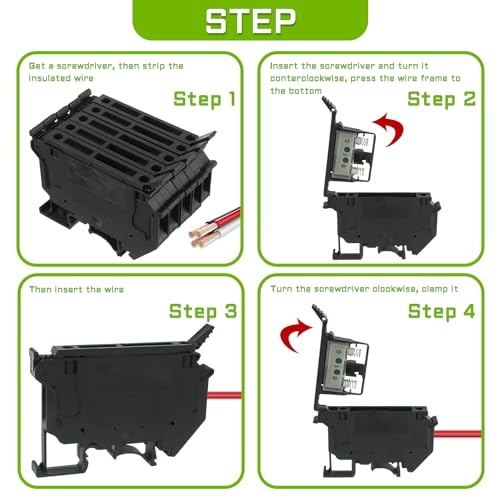 STEP

Get a screwdriver, then strip the insulated wire

Step 1

Insert the screwdriver and turn it conterclockwise, press the wire frame to the bottom

Step 2

Then insert the wire

Step 3

Turn the screwdriver clockwise, clamp it

Step 4