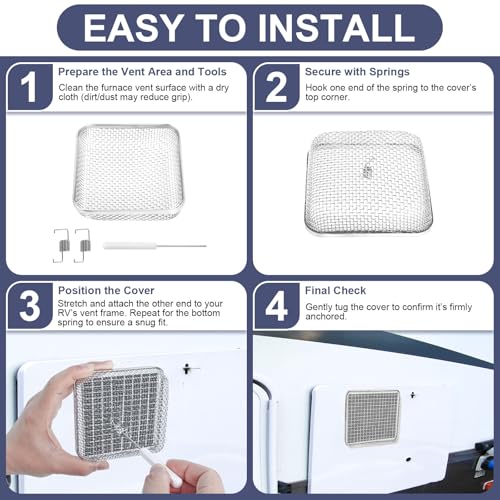 EASY TO INSTALL

1
Prepare the Vent Area and Tools
Clean the furnace vent surface with a dry cloth (dirt/dust may reduce grip).

2
Secure with Springs
Hook one end of the spring to the cover's top corner.

3
Position the Cover
Stretch and attach the other end to your RV's vent frame. Repeat for the bottom spring to ensure a snug fit.

4
Final Check
Gently tug the cover to confirm it's firmly anchored.