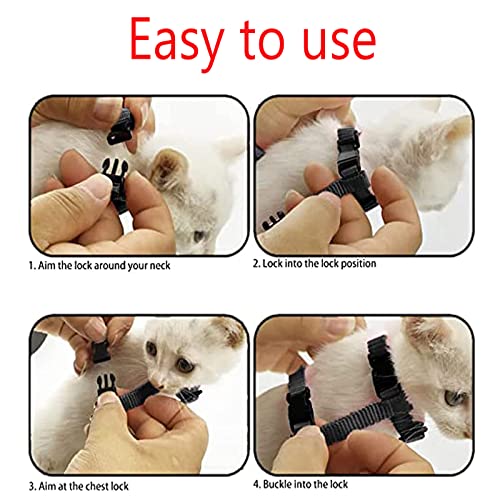 Easy to use

1. Aim the lock around your neck

2. Lock into the lock position

3. Aim at the chest lock

4. Buckle into the lock