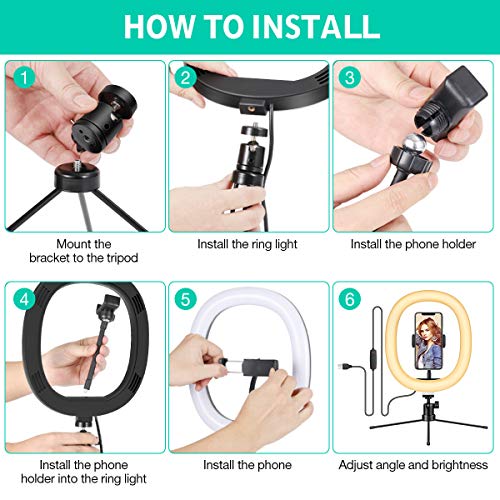 HOW TO INSTALL

1
Mount the bracket to the tripod

2
Install the ring light

3
Install the phone holder

4
Install the phone holder into the ring light

5
Install the phone

6
Adjust angle and brightness