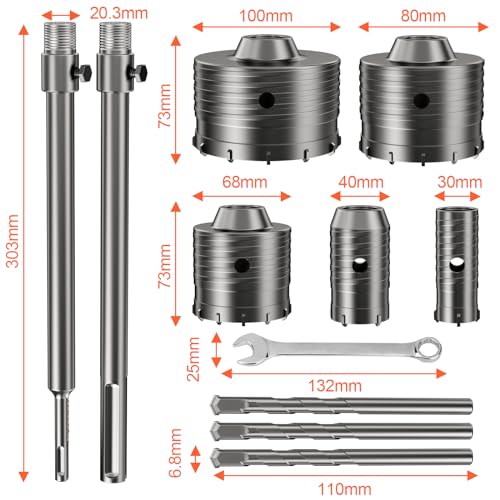 20.3mm
303mm
100mm
80mm
73mm
68mm
40mm
30mm
73mm
25mm
132mm
6.8mm
110mm