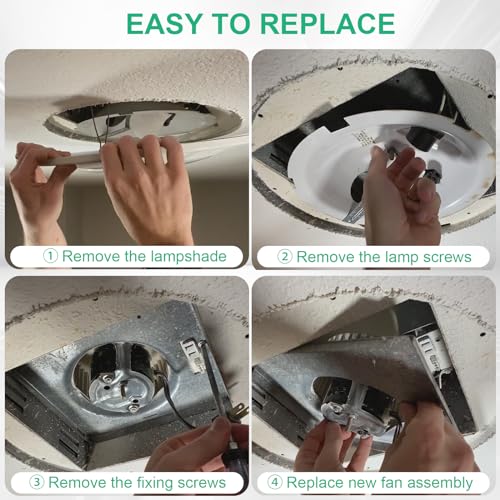 EASY TO REPLACE

① Remove the lampshade

② Remove the lamp screws

③ Remove the fixing screws

④ Replace new fan assembly