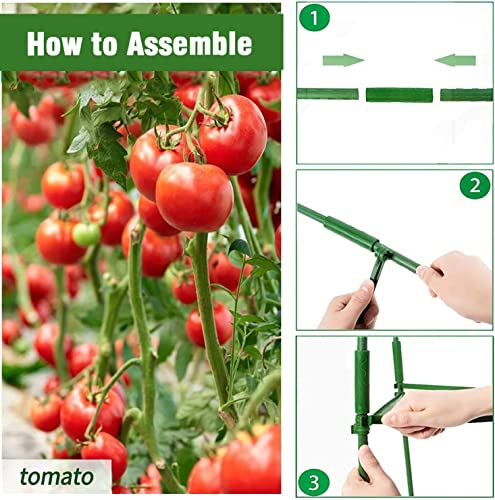 How to Assemble

tomato

1

2

3