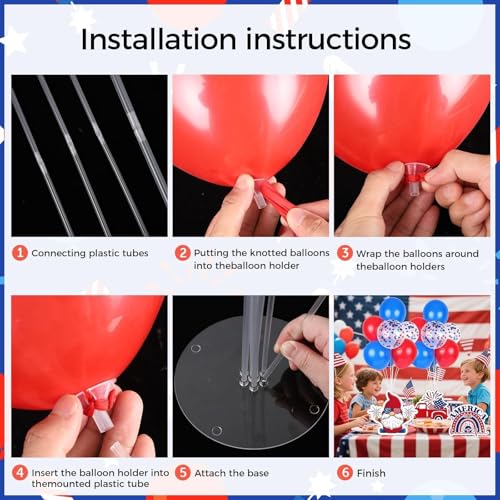 Installation instructions

1 Connecting plastic tubes

2 Putting the knotted balloons into theballoon holder

3 Wrap the balloons around theballoon holders

4 Insert the balloon holder into themounted plastic tube

5 Attach the base

6 Finish

AMERICA