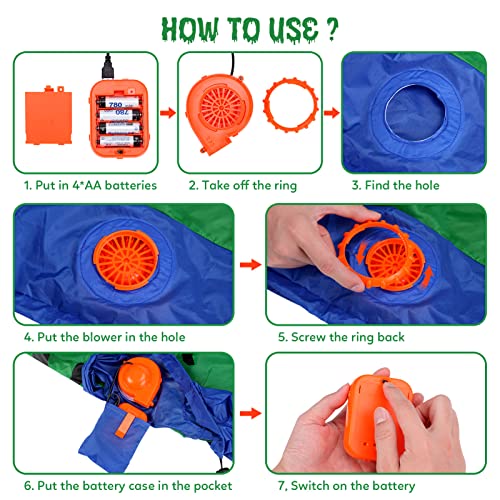 HOW TO USE ?

780

780

1. Put in 4*AA batteries

2. Take off the ring

3. Find the hole

4. Put the blower in the hole

5. Screw the ring back

6. Put the battery case in the pocket

7. Switch on the battery