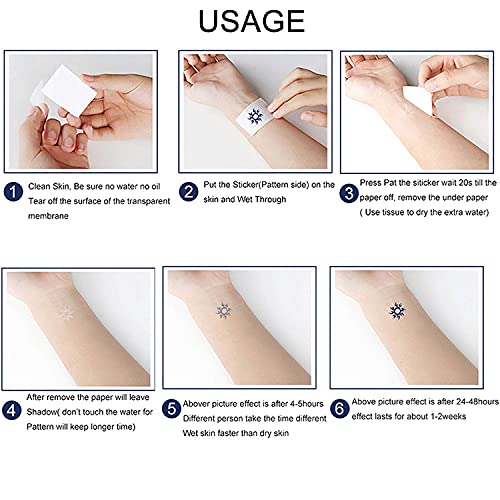 USAGE

1 Clean Skin, Be sure no water no oil Tear off the surface of the transparent membrane

2 Put the Sticker(Pattern side) on the skin and Wet Through

3 Press Pat the siticker wait 20s till the paper off, remove the under paper ( Use tissue to dry the extra water)

4 After remove the paper will leave Shadow( don't touch the water for Pattern will keep longer time)

5 Abover picture effect is after 4-5hours Different person take the time different Wet skin faster than dry skin

6 Above picture effect is after 24-48hours effect lasts for about 1-2weeks