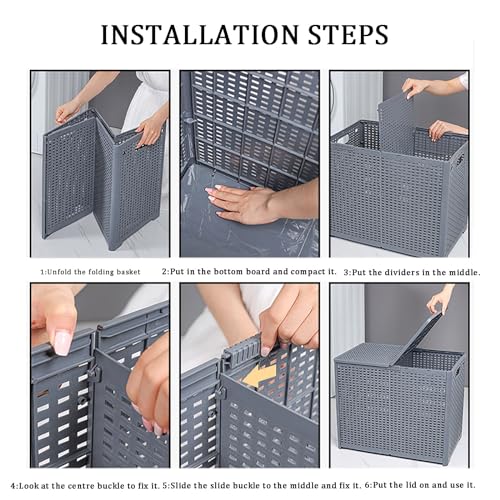 INSTALLATION STEPS

1:Unfold the folding basket

2:Put in the bottom board and compact it.

3:Put the dividers in the middle.

4:Look at the centre buckle to fix it.

5:Slide the slide buckle to the middle and fix it.

6:Put the lid on and use it.