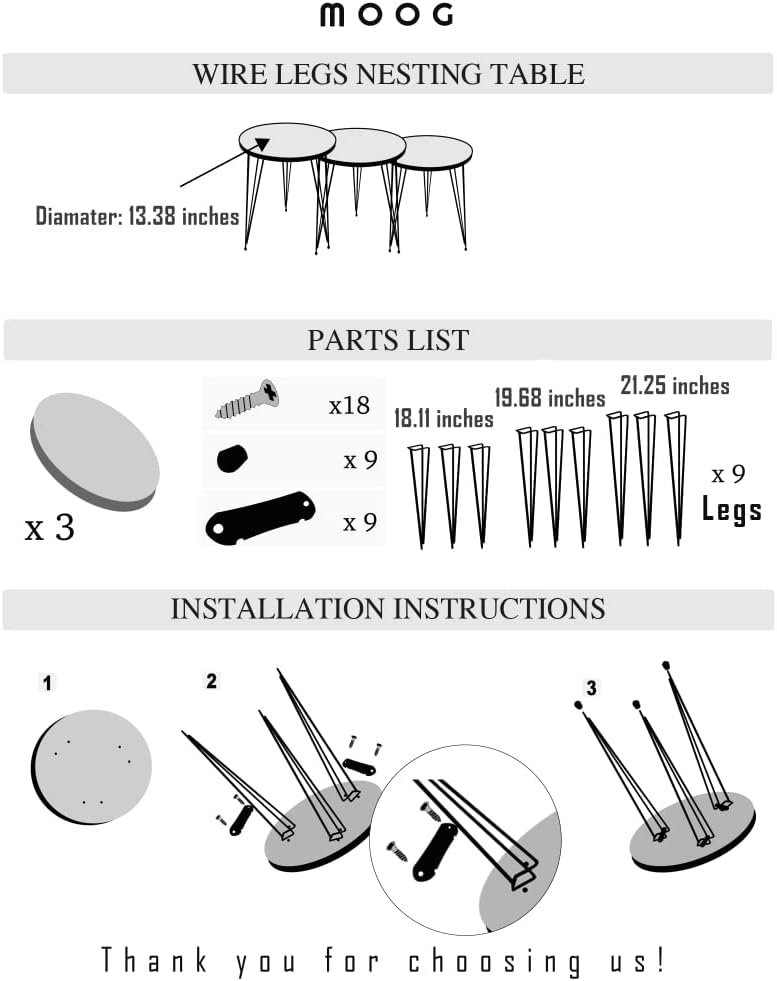 MOOG

WIRE LEGS NESTING TABLE

Diamater: 13.38 inches

PARTS LIST

x 3

x18

x 9

x 9

18.11 inches

19.68 inches

21.25 inches

x 9
Legs

INSTALLATION INSTRUCTIONS

1

2

3

Thank you for choosing us!