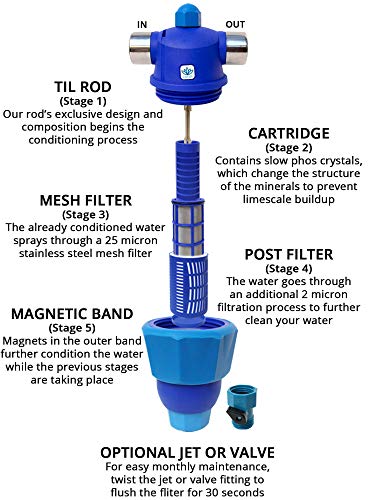 IN

OUT

TIL ROD
(Stage 1)
Our rod's exclusive design and composition begins the conditioning process

CARTRIDGE
(Stage 2)
Contains slow phos crystals, which change the structure of the minerals to prevent limescale buildup

MESH FILTER
(Stage 3)
The already conditioned water sprays through a 25 micron stainless steel mesh filter

POST FILTER
(Stage 4)
The water goes through an additional 2 micron filtration process to further clean your water

MAGNETIC BAND
(Stage 5)
Magnets in the outer band further condition the water while the previous stages are taking place

OPTIONAL JET OR VALVE
For easy monthly maintenance, twist the jet or valve fitting to flush the fliter for 30 seconds