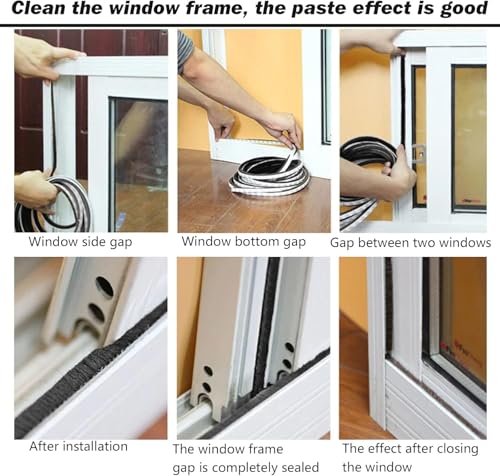 Clean the window frame, the paste effect is good

Window side gap

Window bottom gap

Gap between two windows

After installation

The window frame gap is completely sealed

The effect after closing the window