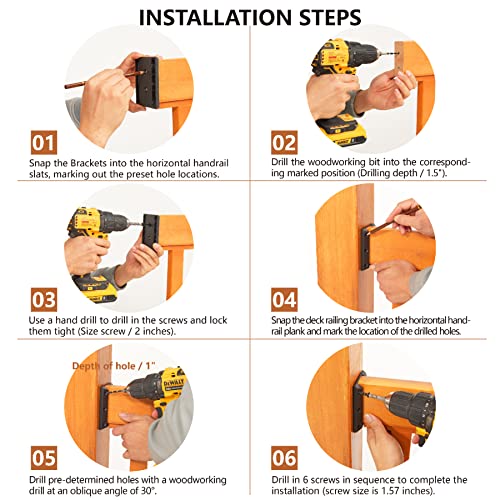 INSTALLATION STEPS

01
Snap the Brackets into the horizontal handrail slats, marking out the preset hole locations.

02
Drill the woodworking bit into the corresponding marked position (Drilling depth / 1.5").

03
Use a hand drill to drill in the screws and lock them tight (Size screw / 2 inches).

04
Snap the deck railing bracket into the horizontal handrail plank and mark the location of the drilled holes.

Depth of hole / 1"
DEWALT

05
Drill pre-determined holes with a woodworking drill at an oblique angle of 30°.

06
Drill in 6 screws in sequence to complete the installation (screw size is 1.57 inches).