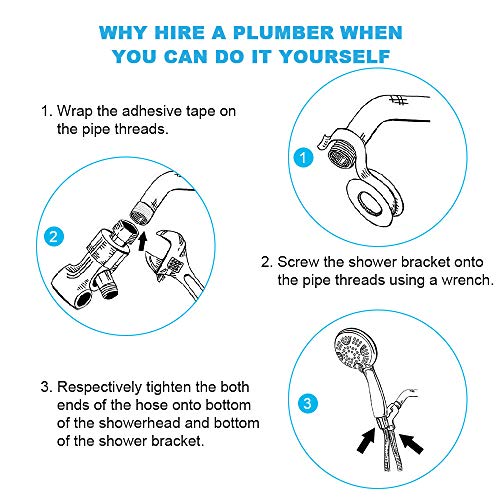 WHY HIRE A PLUMBER WHEN YOU CAN DO IT YOURSELF

1. Wrap the adhesive tape on the pipe threads.

1

2

2. Screw the shower bracket onto the pipe threads using a wrench.

3. Respectively tighten the both ends of the hose onto bottom of the showerhead and bottom of the shower bracket.

3