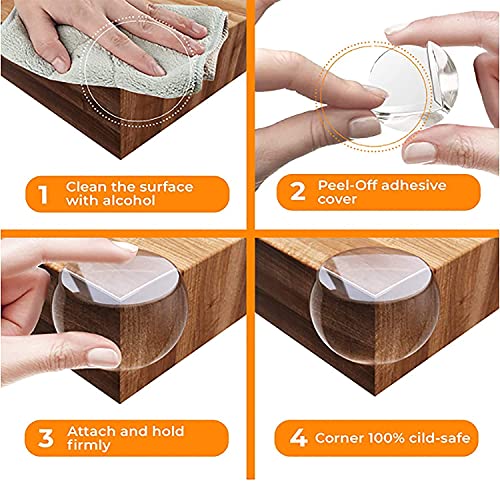 1 Clean the surface with alcohol

2 Peel-Off adhesive cover

3 Attach and hold firmly

4 Corner 100% cild-safe