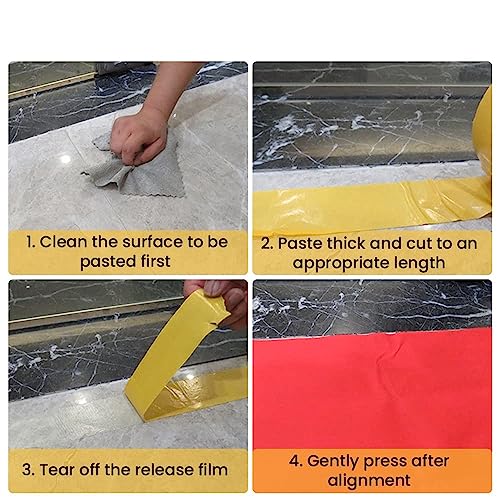 1. Clean the surface to be pasted first

2. Paste thick and cut to an appropriate length

3. Tear off the release film

4. Gently press after alignment