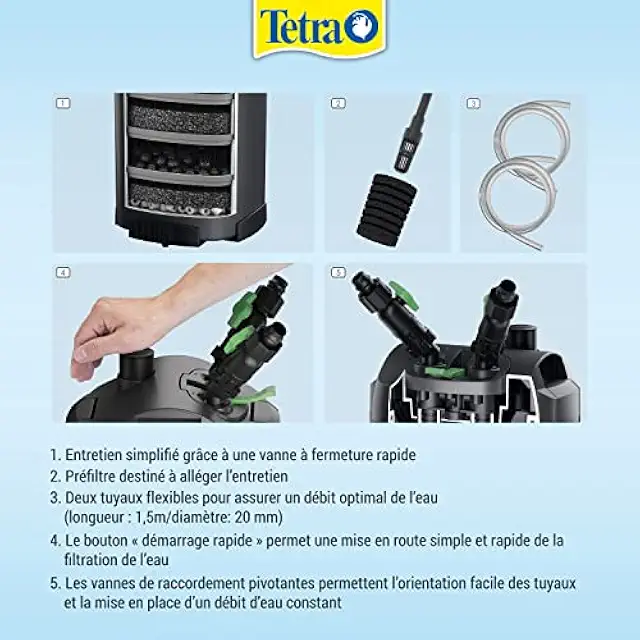 Tetra

1

2

3

4

5

1. Entretien simplifié grâce à une vanne à fermeture rapide
2. Préfiltre destiné à alléger l'entretien
3. Deux tuyaux flexibles pour assurer un débit optimal de l'eau (longueur : 1,5m/diamètre: 20 mm)
4. Le bouton « démarrage rapide » permet une mise en route simple et rapide de la filtration de l'eau
5. Les vannes de raccordement pivotantes permettent l'orientation facile des tuyaux et la mise en place d'un débit d'eau constant