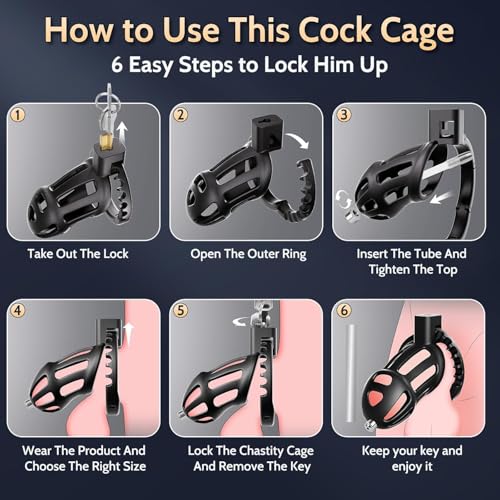 How to Use This Cock Cage

6 Easy Steps to Lock Him Up

1

Take Out The Lock

2

Open The Outer Ring

3

Insert The Tube And Tighten The Top

4

Wear The Product And Choose The Right Size

5

Lock The Chastity Cage And Remove The Key

6

Keep your key and enjoy it