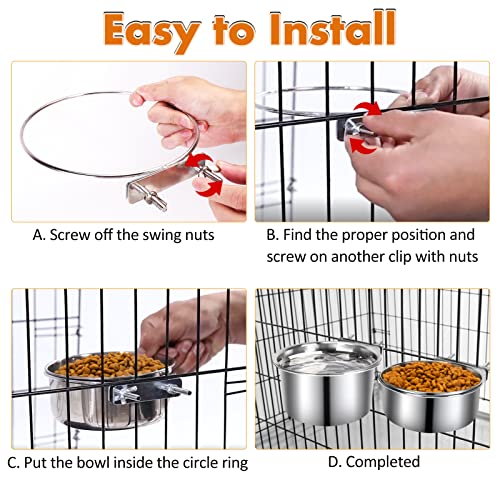 Easy to Install

A. Screw off the swing nuts

B. Find the proper position and screw on another clip with nuts

C. Put the bowl inside the circle ring

D. Completed