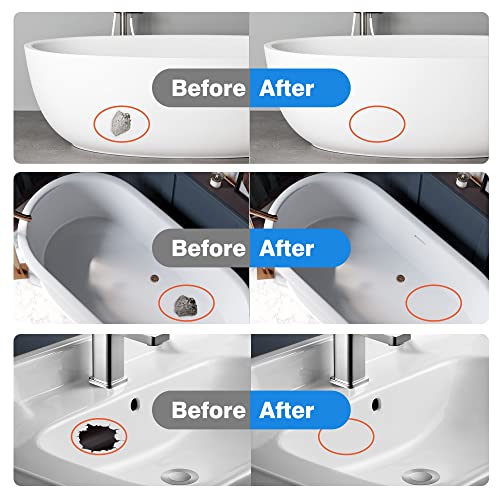 Before After

Before After

Before After