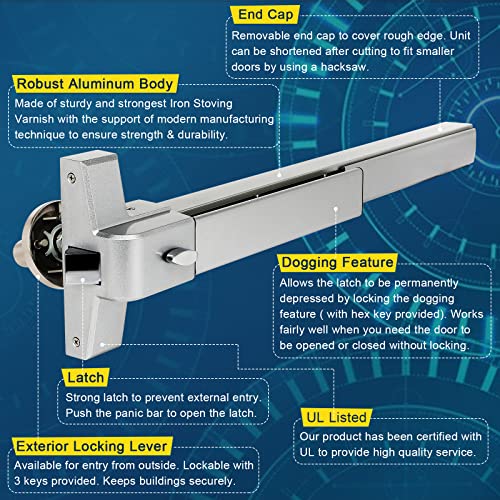 End Cap

Removable end cap to cover rough edge. Unit can be shortened after cutting to fit smaller doors by using a hacksaw.

Robust Aluminum Body

Made of sturdy and strongest Iron Stoving Varnish with the support of modern manufacturing technique to ensure strength & durability.

Dogging Feature

Allows the latch to be permanently depressed by locking the dogging feature ( with hex key provided). Works fairly well when you need the door to be opened or closed without locking.

Latch

Strong latch to prevent external entry. Push the panic bar to open the latch.

UL Listed

Our product has been certified with UL to provide high quality service.

Exterior Locking Lever

Available for entry from outside. Lockable with 3 keys provided. Keeps buildings securely.