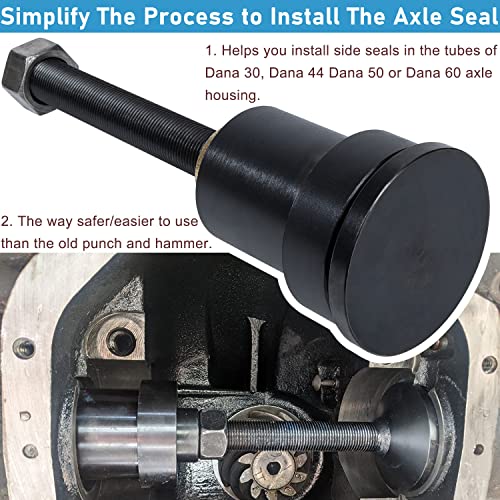 Simplify The Process to Install The Axle Seal

1. Helps you install side seals in the tubes of Dana 30, Dana 44 Dana 50 or Dana 60 axle housing.

2. The way safer/easier to use than the old punch and hammer.