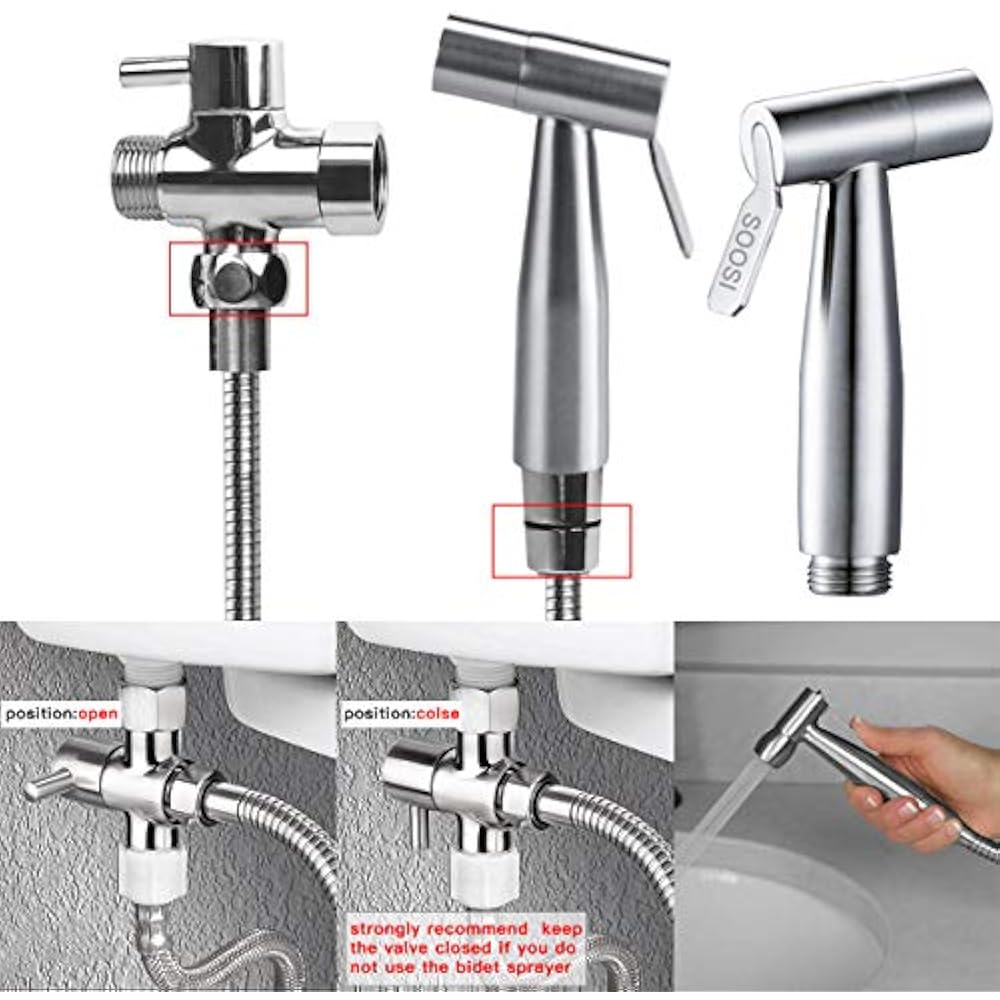 SOOSI

position:open

position:colse

strongly recommend keep the valve closed if you do not use the bidet sprayer