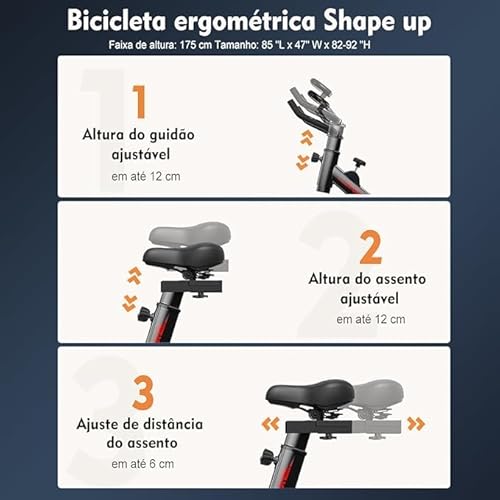 Bicicleta ergométrica Shape up

Faixa de altura: 175 cm Tamanho: 85 "L x 47" W x 82-92 "H

1

Altura do guidão ajustável

em até 12 cm

2

Altura do assento ajustável

em até 12 cm

3

Ajuste de distância do assento

em até 6 cm