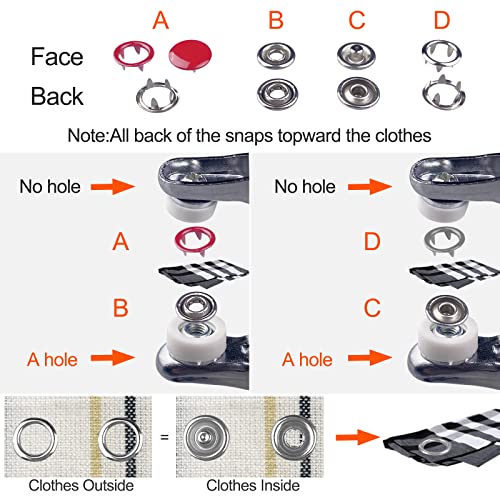 A B C D

Face

Back

Note:All back of the snaps topward the clothes

No hole

A

B

A hole

No hole

D

C

A hole

=

Clothes Outside

Clothes Inside