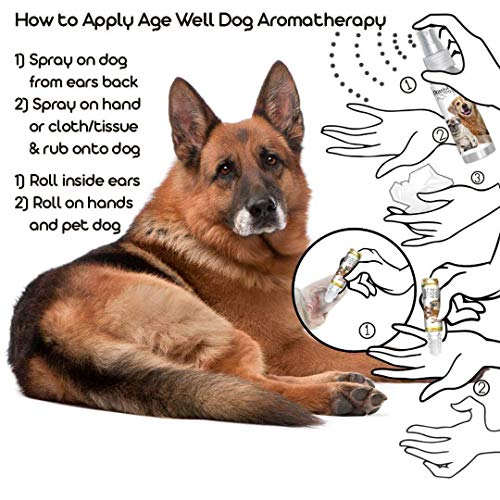 How to Apply Age Well Dog Aromatherapy

1) Spray on dog from ears back
2) Spray on hand or cloth/tissue & rub onto dog

1) Roll inside ears
2) Roll on hands and pet dog

1
2
3
1
2