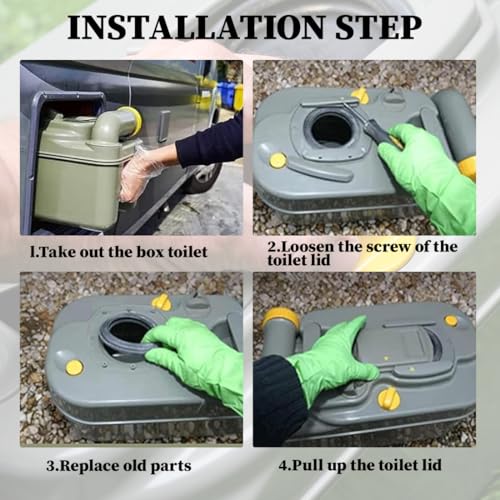 INSTALLATION STEP

l.Take out the box toilet

2.Loosen the screw of the toilet lid

3.Replace old parts

4.Pull up the toilet lid