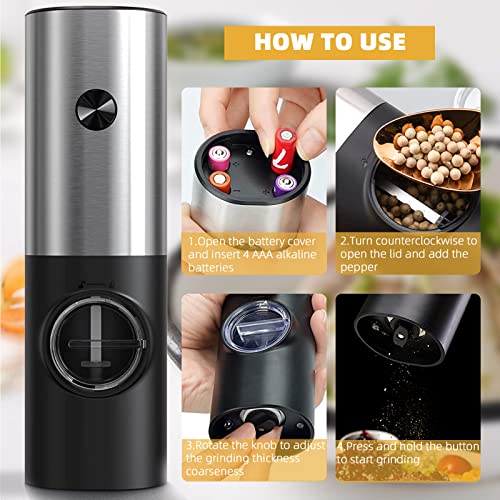 HOW TO USE

1.Open the battery cover and insert 4 AAA alkaline batteries

2.Turn counterclockwise to open the lid and add the pepper

3.Rotate the knob to adjust the grinding thickness coarseness

4.Press and hold the button to start grinding