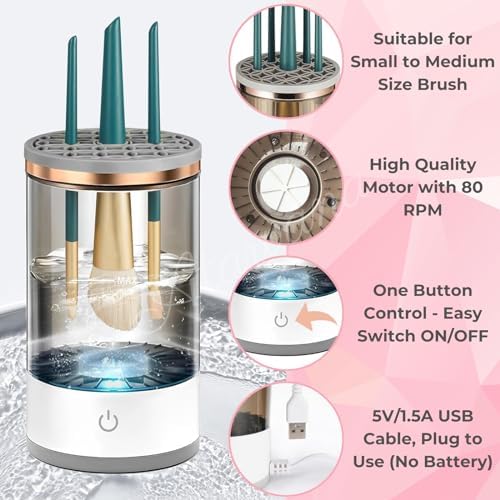 Suitable for Small to Medium Size Brush

High Quality Motor with 80 RPM

One Button Control - Easy Switch ON/OFF

5V/1.5A USB Cable, Plug to Use (No Battery)