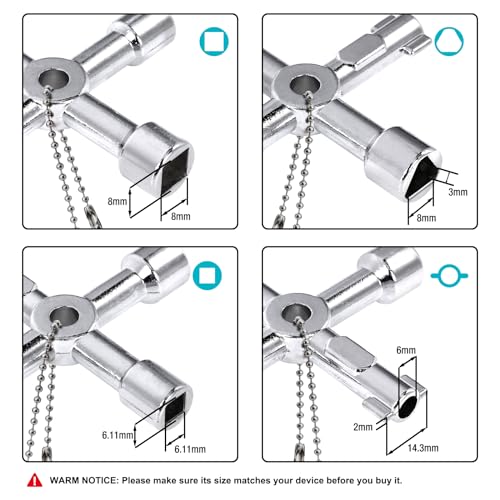 8mm
8mm

3mm
8mm

6.11mm
6.11mm

6mm
2mm
14.3mm

WARM NOTICE: Please make sure its size matches your device before you buy it.