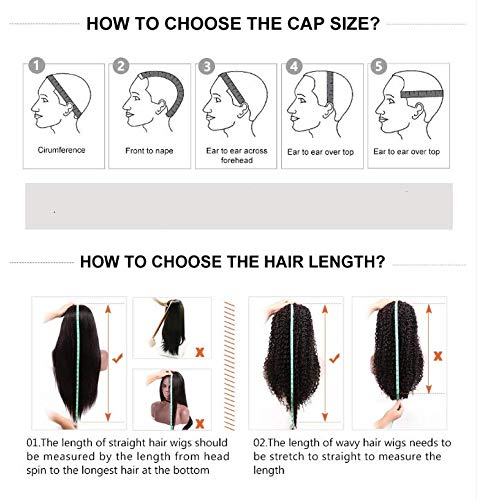 HOW TO CHOOSE THE CAP SIZE?

1
Cirumference

2
Front to nape

3
Ear to ear across forehead

4
Ear to ear over top

5
Ear to ear over top

HOW TO CHOOSE THE HAIR LENGTH?

01.The length of straight hair wigs should be measured by the length from head spin to the longest hair at the bottom

02.The length of wavy hair wigs needs to be stretch to straight to measure the length