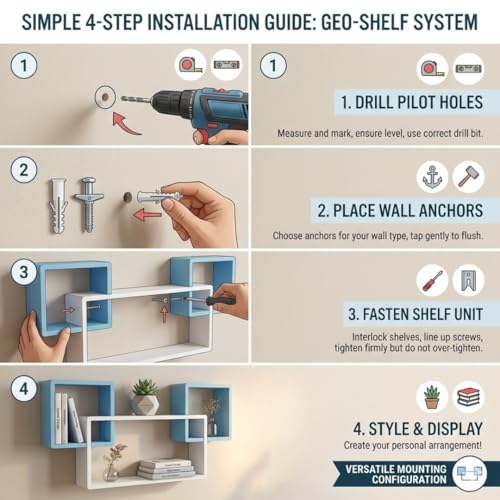 SIMPLE 4-STEP INSTALLATION GUIDE: GEO-SHELF SYSTEM

1

1

1. DRILL PILOT HOLES

Measure and mark, ensure level, use correct drill bit.

2

2. PLACE WALL ANCHORS

Choose anchors for your wall type, tap gently to flush.

3

3. FASTEN SHELF UNIT

Interlock shelves, line up screws, tighten firmly but do not over-tighten.

4

4. STYLE & DISPLAY

Create your personal arrangement!

VERSATILE MOUNTING CONFIGURATION