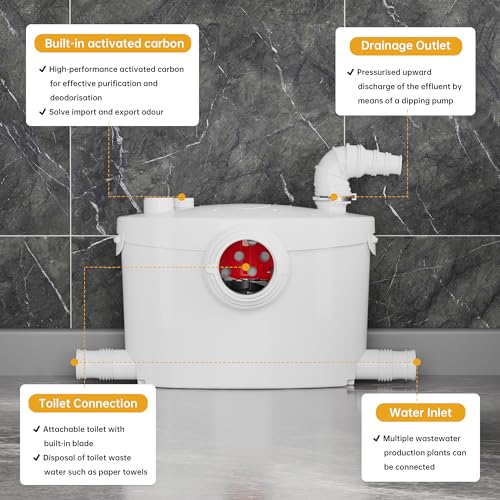 Built-in activated carbon

✓ High-performance activated carbon for effective purification and deodorisation
✓ Solve import and export odour

Drainage Outlet

✓ Pressurised upward discharge of the effluent by means of a dipping pump

Toilet Connection

✓ Attachable toilet with built-in blade
✓ Disposal of toilet waste water such as paper towels

Water Inlet

✓ Multiple wastewater production plants can be connected