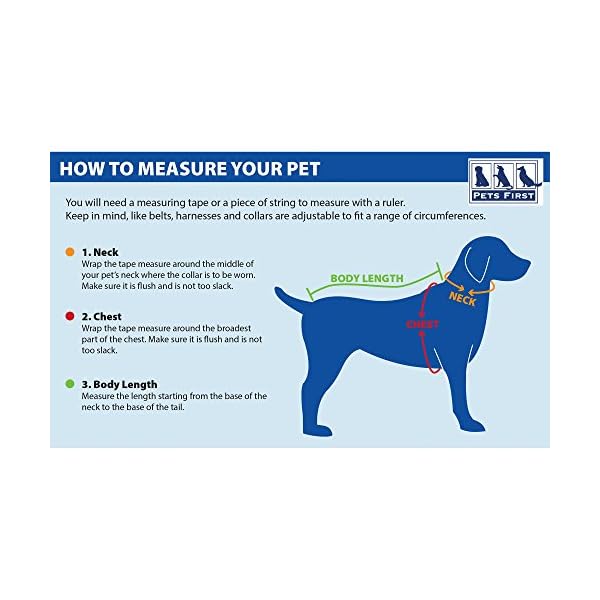 HOW TO MEASURE YOUR PET

PETS FIRST

You will need a measuring tape or a piece of string to measure with a ruler.
Keep in mind, like belts, harnesses and collars are adjustable to fit a range of circumferences.

1. Neck
Wrap the tape measure around the middle of your pet's neck where the collar is to be worn. Make sure it is flush and is not too slack.

2. Chest
Wrap the tape measure around the broadest part of the chest. Make sure it is flush and is not too slack.

3. Body Length
Measure the length starting from the base of the neck to the base of the tail.

BODY LENGTH

NECK

CHEST