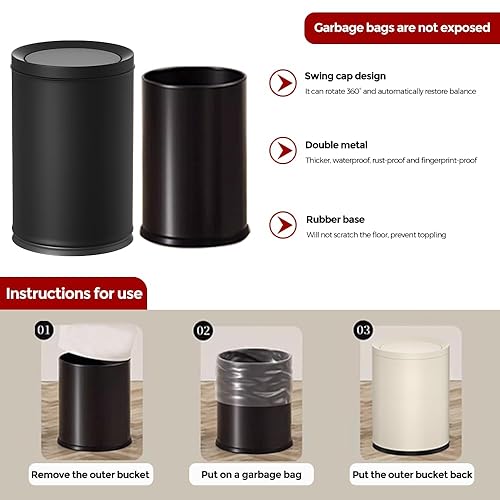 Garbage bags are not exposed

Swing cap design
It can rotate 360° and automatically restore balance

Double metal
Thicker, waterproof, rust-proof and fingerprint-proof

Rubber base
Will not scratch the floor, prevent toppling

Instructions for use

01
Remove the outer bucket

02
Put on a garbage bag

03
Put the outer bucket back