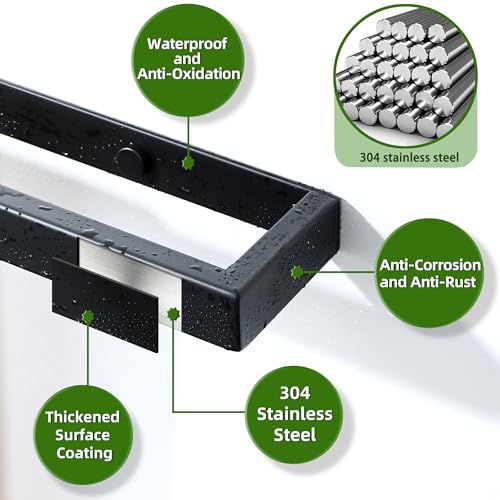 Waterproof and Anti-Oxidation

304 stainless steel

Anti-Corrosion and Anti-Rust

Thickened Surface Coating

304 Stainless Steel