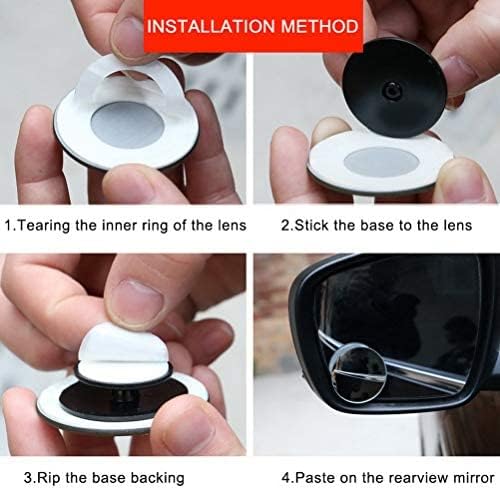 INSTALLATION METHOD

1.Tearing the inner ring of the lens

2.Stick the base to the lens

3.Rip the base backing

4.Paste on the rearview mirror