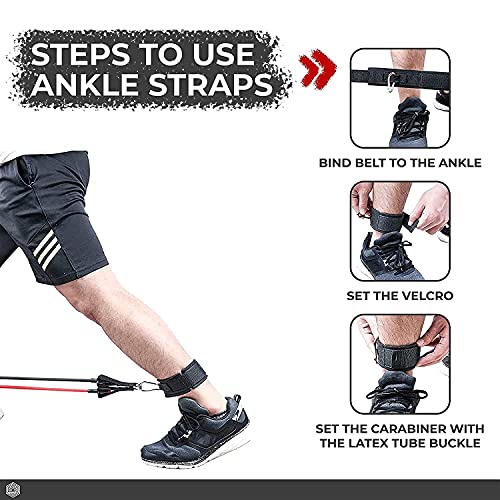 STEPS TO USE ANKLE STRAPS

BIND BELT TO THE ANKLE

SET THE VELCRO

SET THE CARABINER WITH THE LATEX TUBE BUCKLE