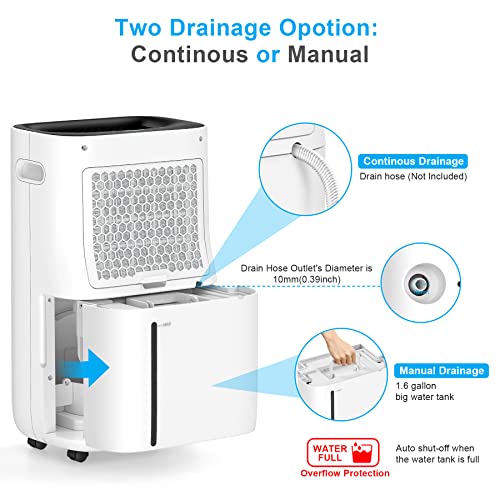 Two Drainage Opotion:
Continous or Manual

Continous Drainage
Drain hose (Not Included)

Drain Hose Outlet's Diameter is 10mm(0.39inch)

Manual Drainage
1.6 gallon big water tank

WATER FULL
Overflow Protection

Auto shut-off when the water tank is full