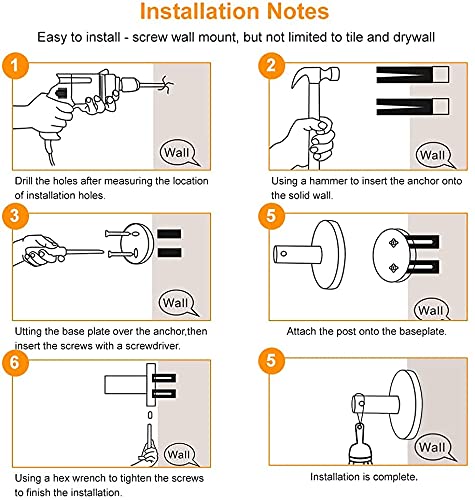 Installation Notes

Easy to install - screw wall mount, but not limited to tile and drywall

1

Wall

Drill the holes after measuring the location of installation holes.

2

Wall

Using a hammer to insert the anchor onto the solid wall.

3

Wall

Utting the base plate over the anchor,then insert the screws with a screwdriver.

5

Wall

Attach the post onto the baseplate.

6

Wall

Using a hex wrench to tighten the screws to finish the installation.

5

Wall

Installation is complete.