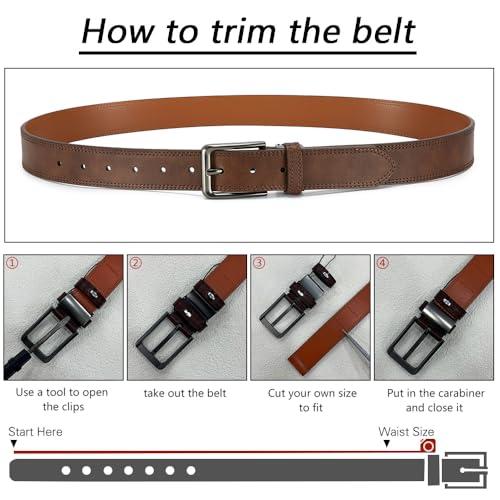 How to trim the belt

①

②

③

④

Use a tool to open the clips

take out the belt

Cut your own size to fit

Put in the carabiner and close it

Start Here

Waist Size