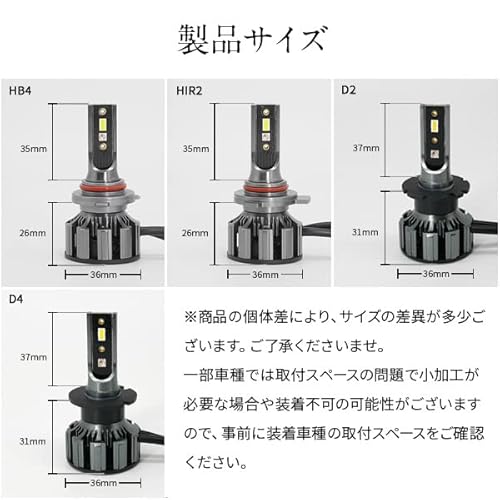 製品サイズ

HB4

35mm

26mm

36mm

HIR2

35mm

26mm

36mm

D2

37mm

31mm

36mm

D4

37mm

31mm

36mm

※商品の個体差により、サイズの差異が多少ございます。ご了承くださいませ。
一部車種では取付スペースの問題で小加工が必要な場合や装着不可の可能性がございますので、事前に装着車種の取付スペースをご確認ください。