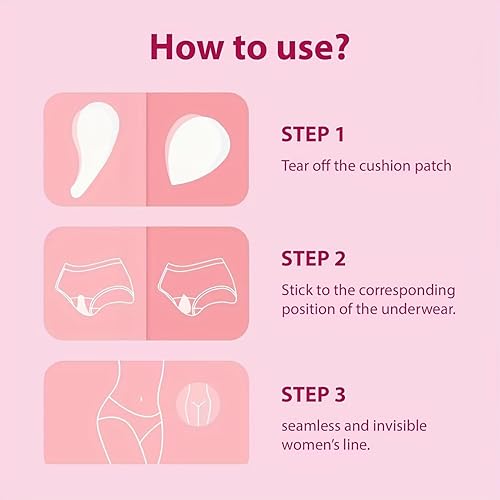 How to use?

STEP 1

Tear off the cushion patch

STEP 2

Stick to the corresponding position of the underwear.

STEP 3

seamless and invisible women's line.