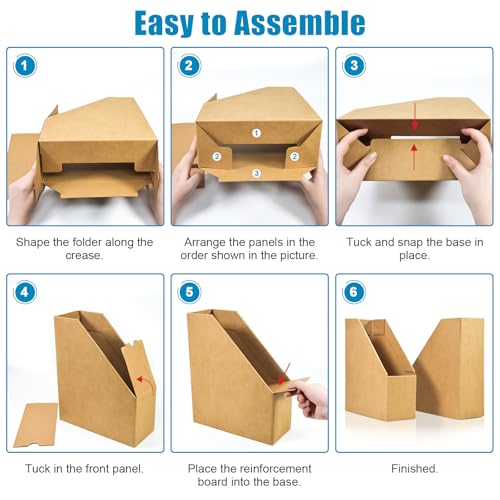 Easy to Assemble

1

Shape the folder along the crease.

2

1

2

2

3

Arrange the panels in the order shown in the picture.

3

Tuck and snap the base in place.

4

Tuck in the front panel.

5

Place the reinforcement board into the base.

6

Finished.