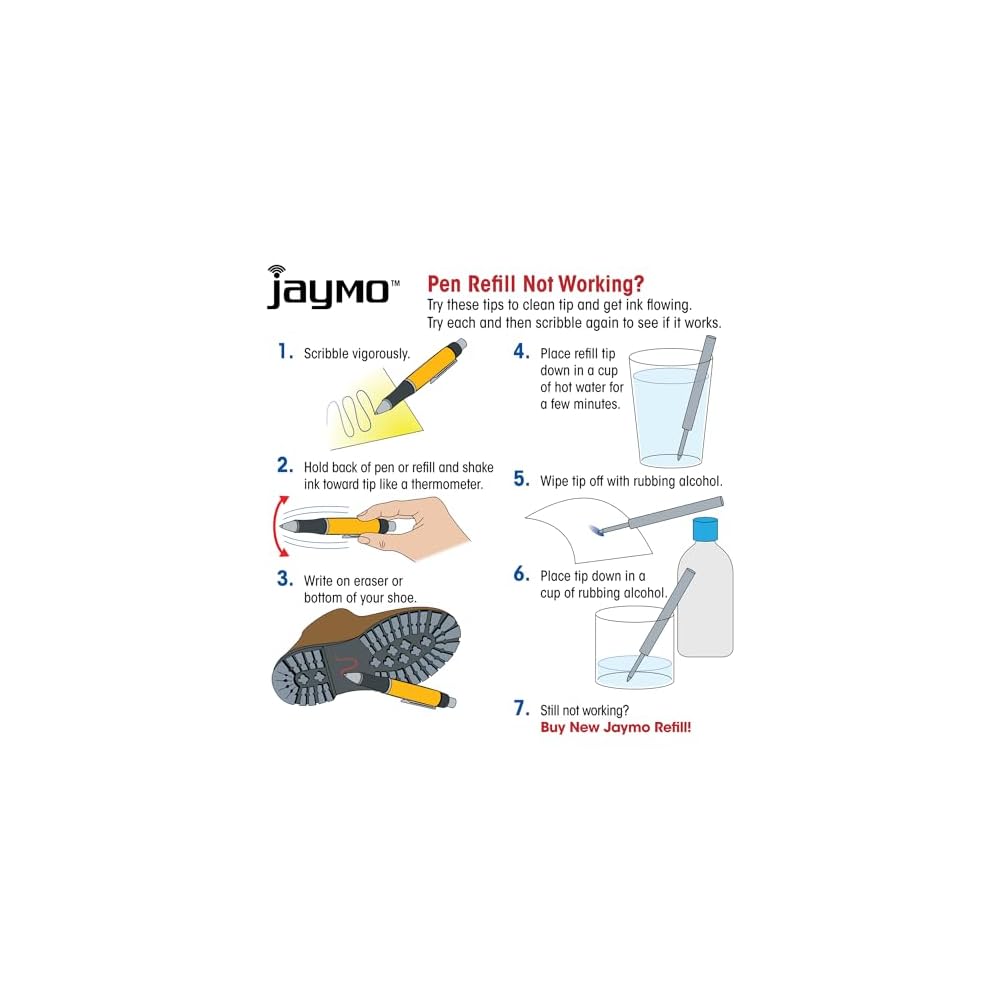 jaymo™

Pen Refill Not Working?
Try these tips to clean tip and get ink flowing.
Try each and then scribble again to see if it works.

1. Scribble vigorously.

2. Hold back of pen or refill and shake ink toward tip like a thermometer.

3. Write on eraser or bottom of your shoe.

4. Place refill tip down in a cup of hot water for a few minutes.

5. Wipe tip off with rubbing alcohol.

6. Place tip down in a cup of rubbing alcohol.

7. Still not working?
Buy New Jaymo Refill!