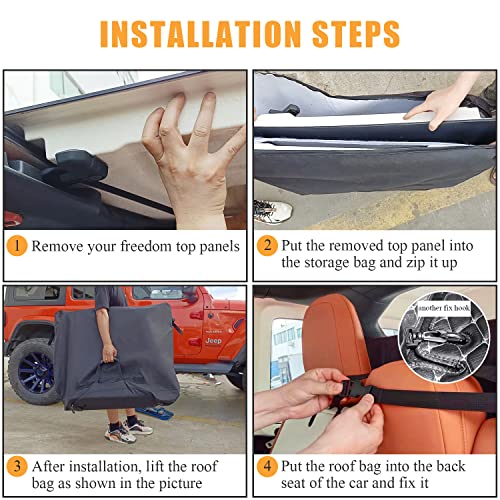 INSTALLATION STEPS

1 Remove your freedom top panels

2 Put the removed top panel into the storage bag and zip it up

Jeep

3 After installation, lift the roof bag as shown in the picture

another fix hook

4 Put the roof bag into the back seat of the car and fix it